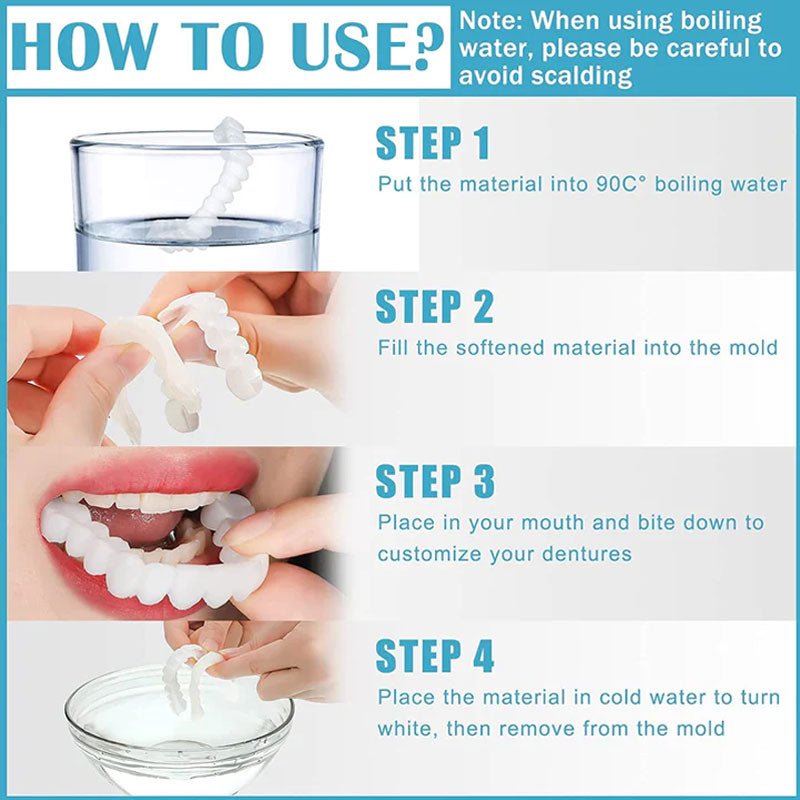 HOW TO USE?

Note: When using boiling water, please be careful to avoid scalding

STEP 1
Put the material into 90C° boiling water

STEP 2
Fill the softened material into the mold

STEP 3
Place in your mouth and bite down to customize your dentures

STEP 4
Place the material in cold water to turn white, then remove from the mold